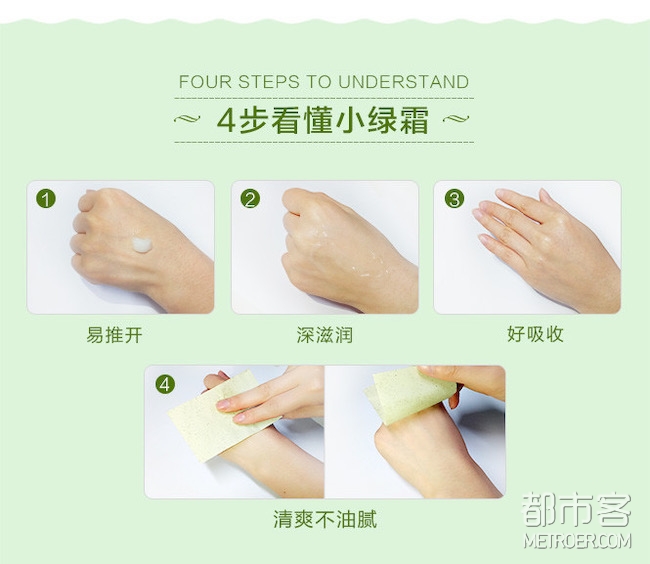 FOUR STEPS TO UNDERSTAND

~ 4步看懂小绿霜 ~

1

易推开

2

深滋润

3

好吸收

4

清爽不油腻

都市客
METROER.COM