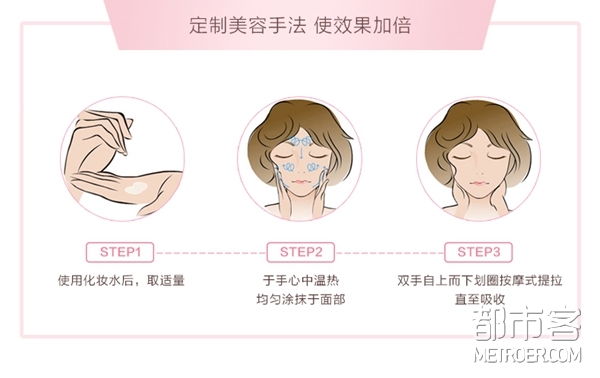 定制美容手法 使效果加倍

STEP1
使用化妆水后，取适量

STEP2
于手心中温热
均匀涂抹于面部

STEP3
双手自上而下划圈按摩式提拉
直至吸收

都市客
METROER.COM